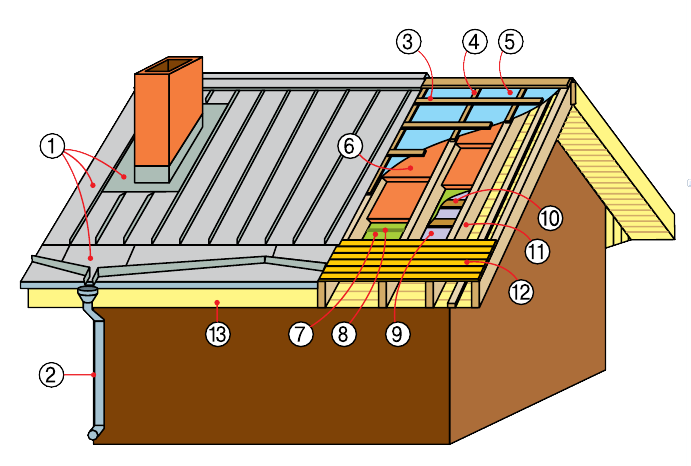 ③ ④ ⑤
①
⑥
⑩
⑪
⑫
⑬
⑦ ⑧ ⑨
②